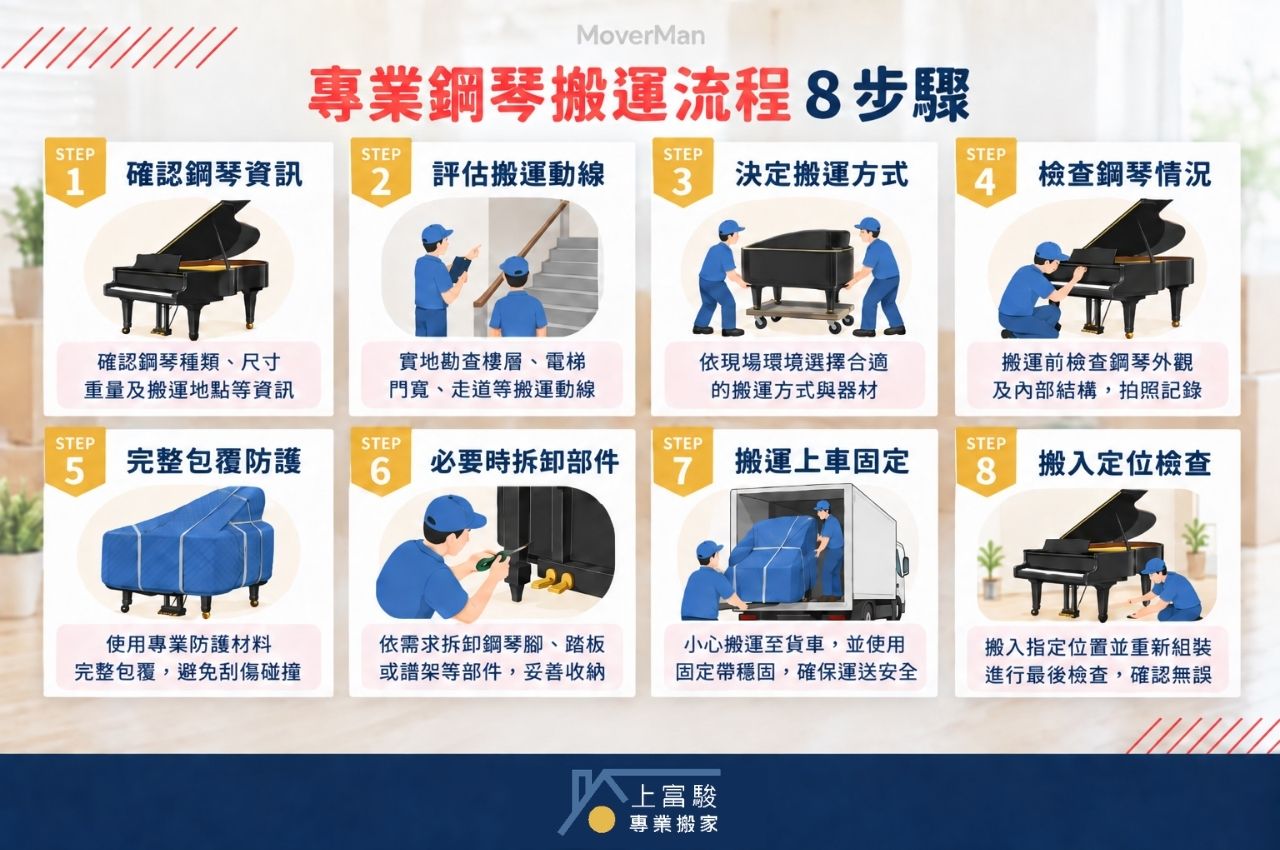 MoverMan

專業鋼琴搬運流程 8 步驟

STEP 1
確認鋼琴資訊
確認鋼琴種類、尺寸 重量及搬運地點等資訊

STEP 2
評估搬運動線
實地勘查樓層、電梯 門寬、走道等搬運動線

STEP 3
決定搬運方式
依現場環境選擇合適 的搬運方式與器材

STEP 4
檢查鋼琴情況
搬運前檢查鋼琴外觀 及內部結構，拍照記錄

STEP 5
完整包覆防護
使用專業防護材料 完整包覆，避免刮傷碰撞

STEP 6
必要時拆卸部件
依需求拆卸鋼琴腳、踏板 或譜架等部件，妥善收納

STEP 7
搬運上車固定
小心搬運至貨車，並使用 固定帶穩固，確保運送安全

STEP 8
搬入定位檢查
搬入指定位置並重新組裝 進行最後檢查，確認無誤

上富駿
專業搬家